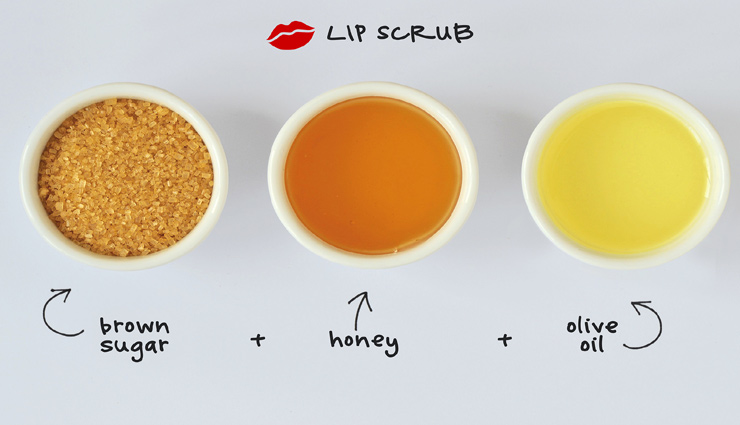 LIP SCRUB

brown sugar + honey + olive oil